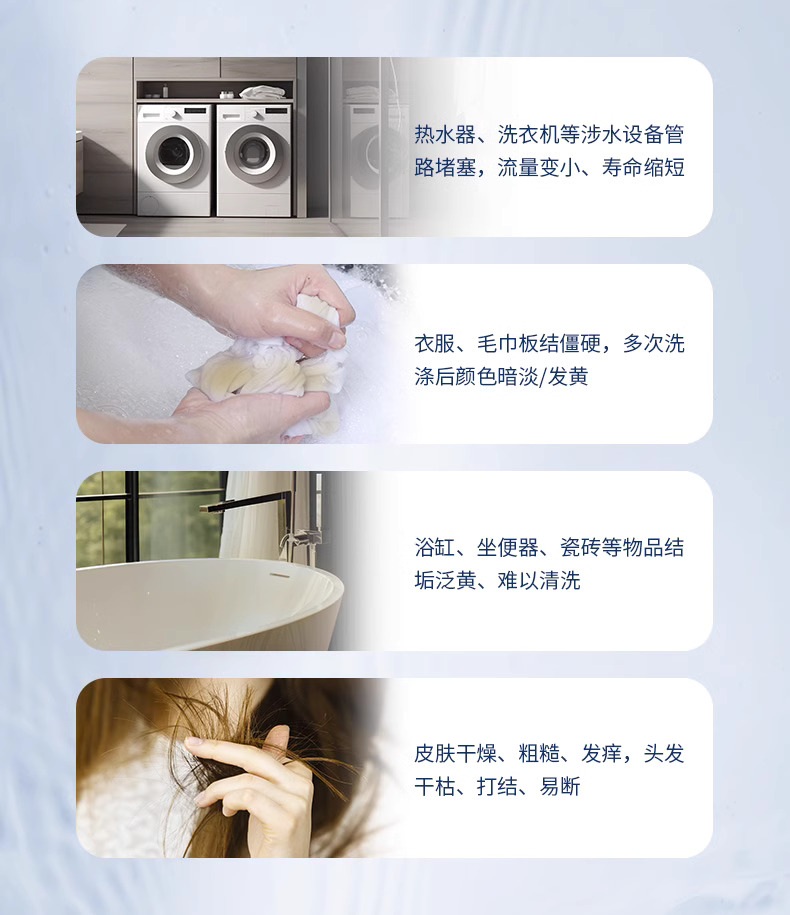 热水器、洗衣机等涉水设备管路堵塞，流量变小、寿命缩短

衣服、毛巾板结僵硬，多次洗涤后颜色暗淡/发黄

浴缸、坐便器、瓷砖等物品结垢泛黄、难以清洗

皮肤干燥、粗糙、发痒，头发干枯、打结、易断