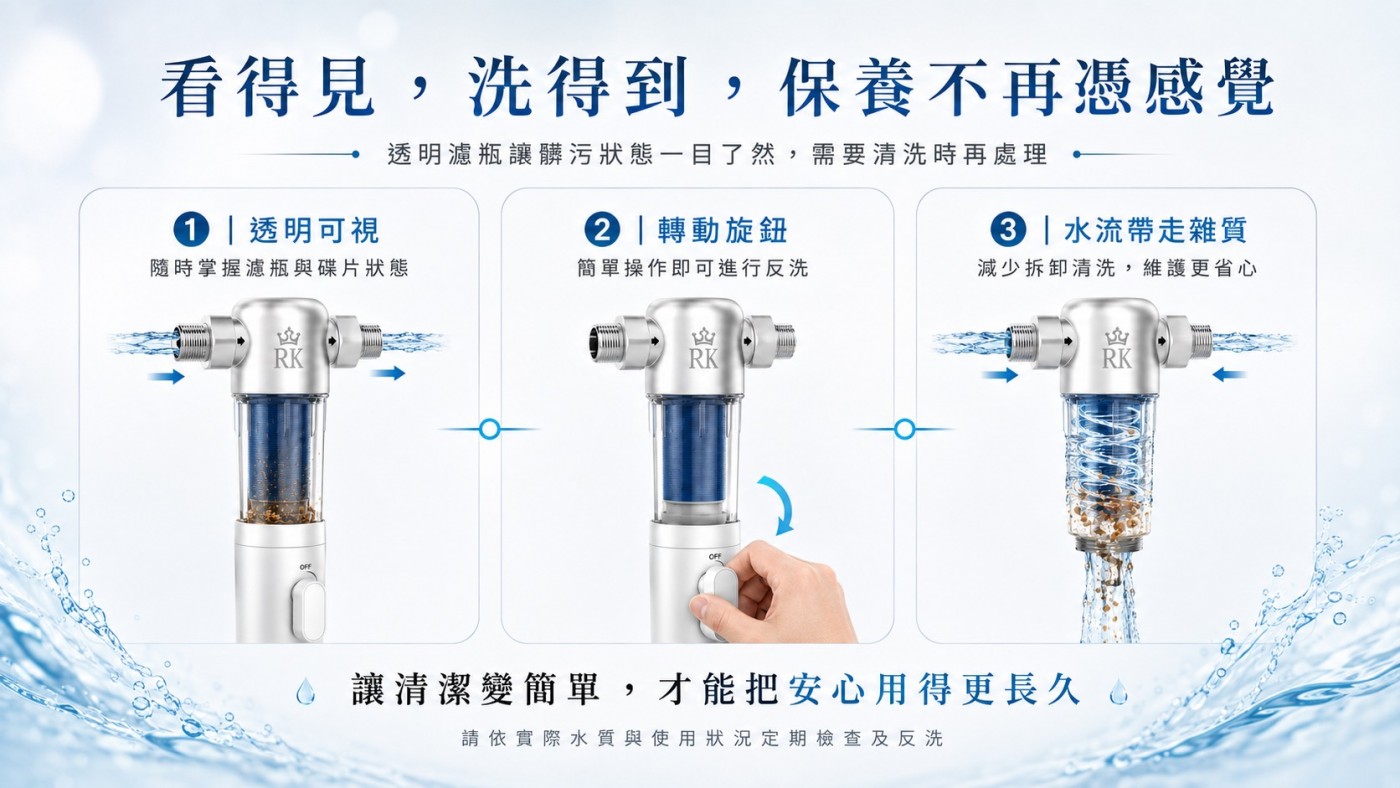 看得見，洗得到，保養不再憑感覺

透明濾瓶讓髒污狀態一目了然，需要清洗時再處理

1 | 透明可視
隨時掌握濾瓶與碟片狀態

RK

OFF

2 | 轉動旋鈕
簡單操作即可進行反洗

RK

OFF

3 | 水流帶走雜質
減少拆卸清洗，維護更省心

RK

讓清潔變簡單，才能把安心用得更長久

請依實際水質與使用狀況定期檢查及反洗